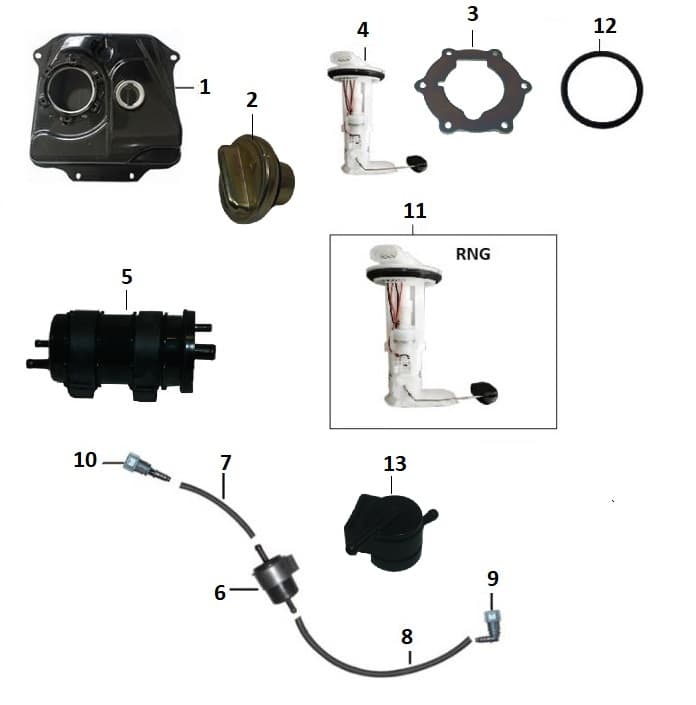 1
2
4
3
12
11
RNG
5
10
7
13
6
9
8