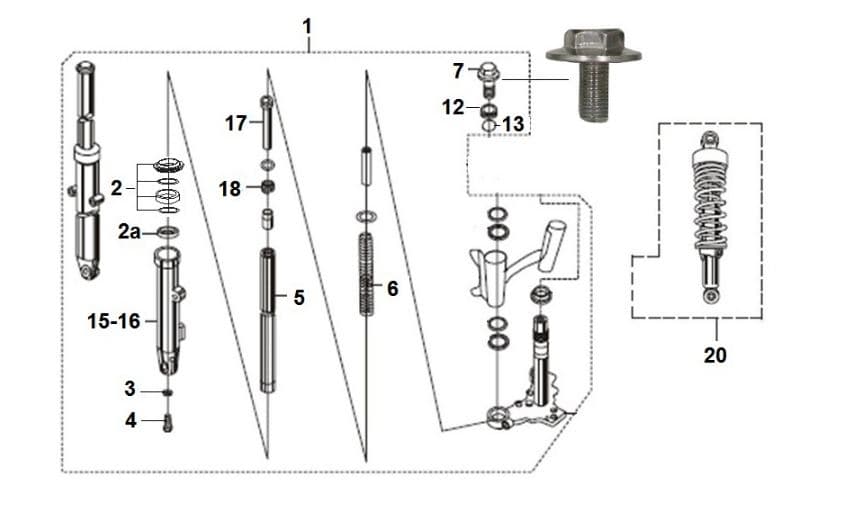 1
7
12
13
17
2
18
2a
5
6
15-16
3
4
20